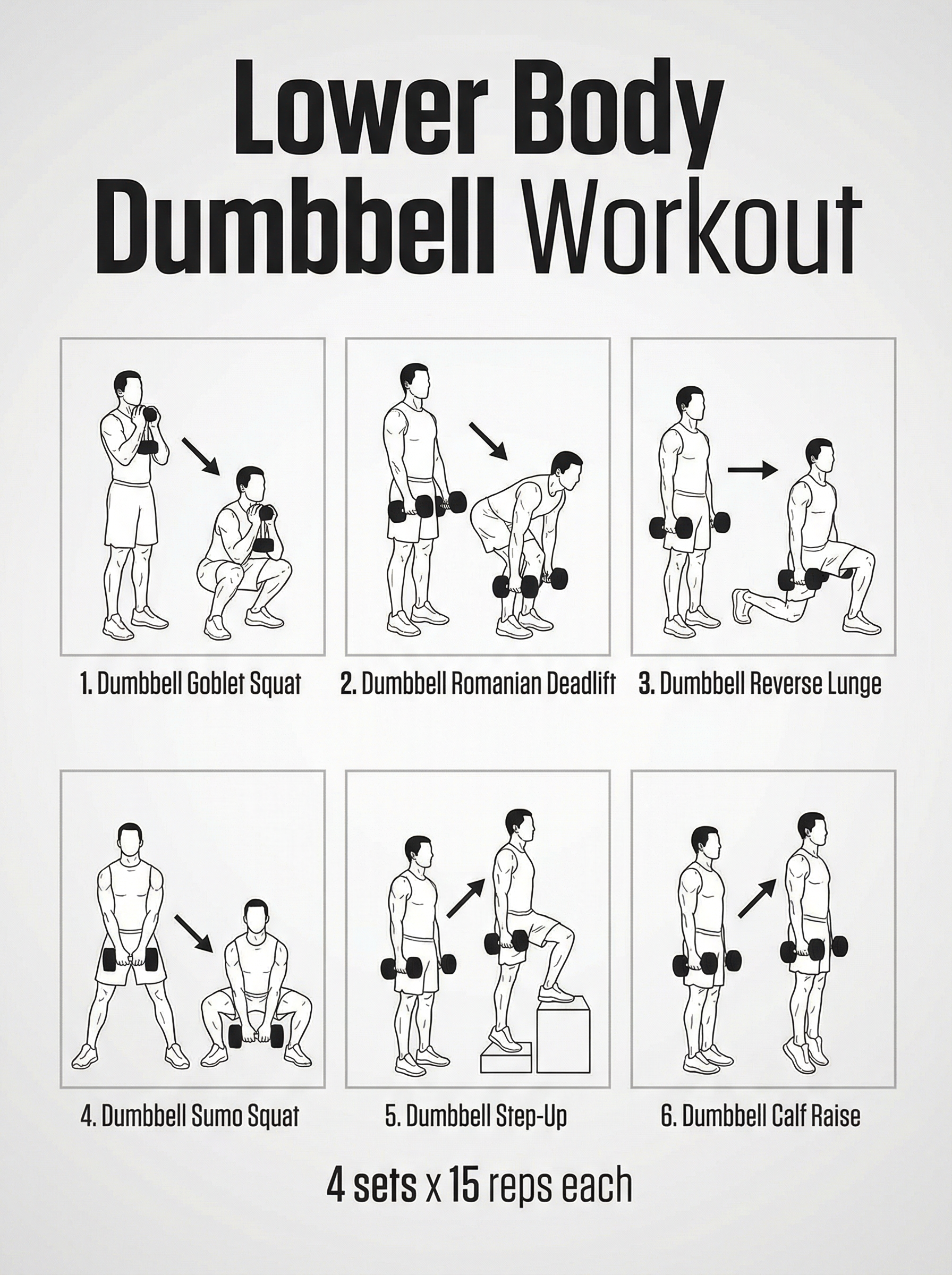 Lower Body
Dumbbell Workout

1. Dumbbell Goblet Squat

2. Dumbbell Romanian Deadlift

3. Dumbbell Reverse Lunge

4. Dumbbell Sumo Squat

5. Dumbbell Step-Up

6. Dumbbell Calf Raise

4 sets x 15 reps each